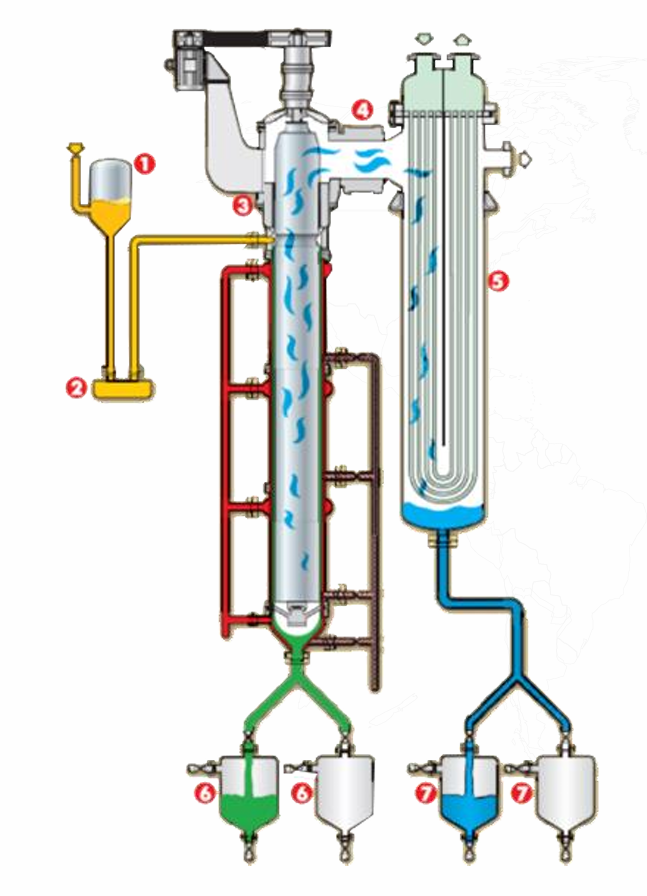 1

2

3

4

5

6

6

7

7